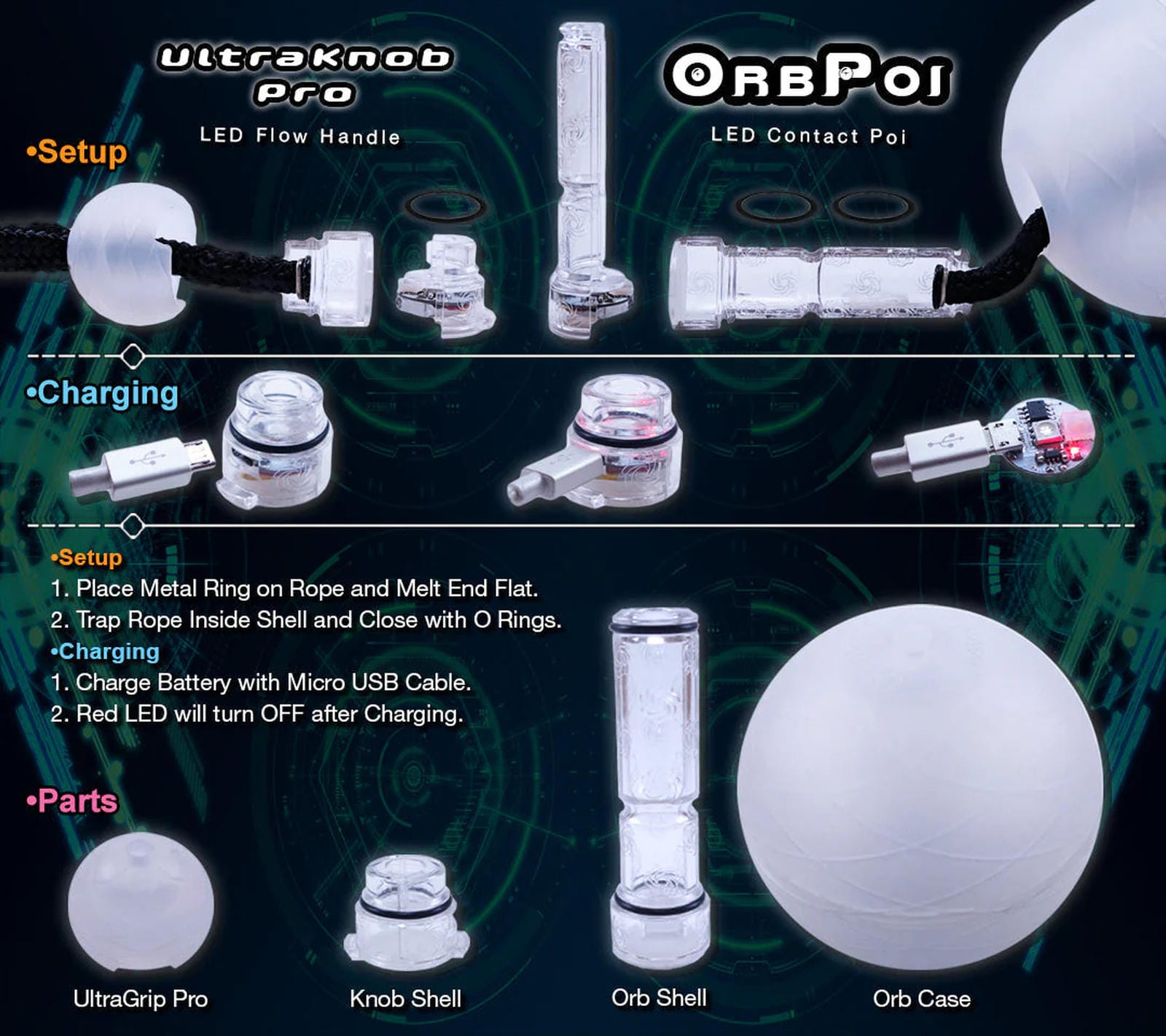 UltraKnob Pro
LED Flow Handle

OrbPoi
LED Contact Poi

•Setup

•Charging

•Setup
1. Place Metal Ring on Rope and Melt End Flat.
2. Trap Rope Inside Shell and Close with O Rings.
•Charging
1. Charge Battery with Micro USB Cable.
2. Red LED will turn OFF after Charging.

•Parts

UltraGrip Pro
Knob Shell
Orb Shell
Orb Case